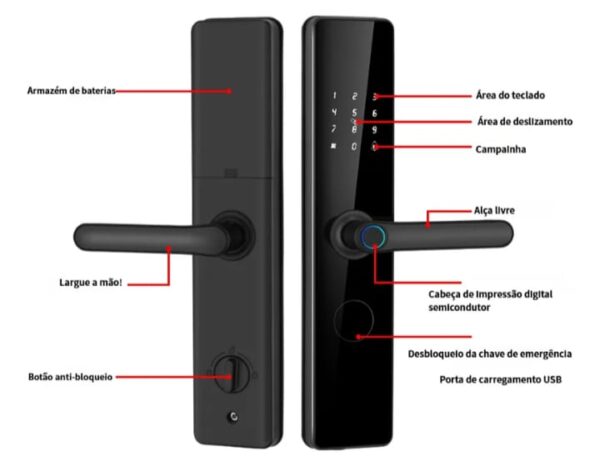 Armazém de baterias

Largue a mão!

Botão anti-bloqueio

1 2 3
4 5 6
7 8 9
0

Área do teclado

Área de deslizamento

Campainha

Alça livre

Cabeça de impressão digital semicondutor

Desbloqueio da chave de emergência

Porta de carregamento USB